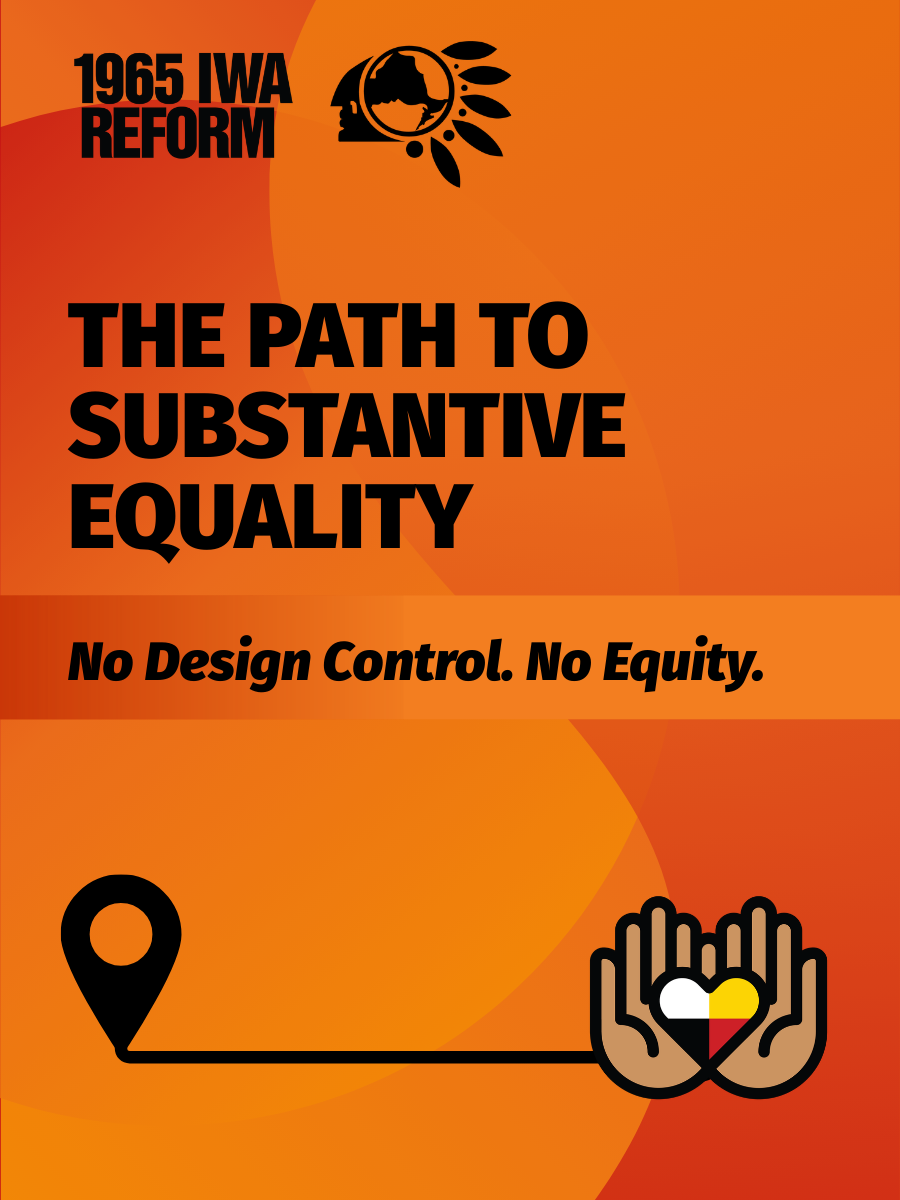 1965 IWA REFORM

THE PATH TO SUBSTANTIVE EQUALITY

No Design Control. No Equity.